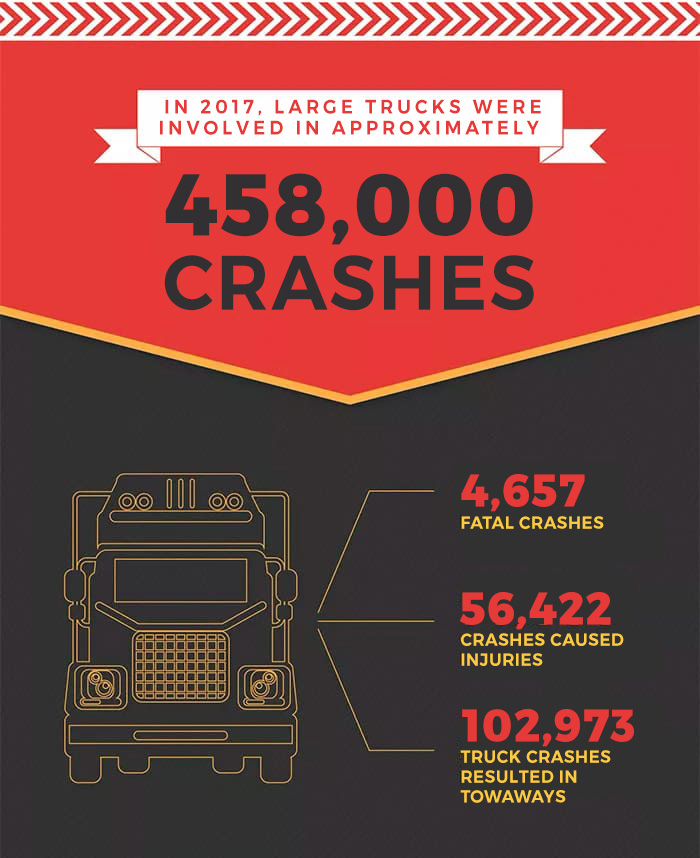 IN 2017, LARGE TRUCKS WERE INVOLVED IN APPROXIMATELY

458,000 CRASHES

4,657
FATAL CRASHES

56,422
CRASHES CAUSED INJURIES

102,973
TRUCK CRASHES RESULTED IN TOWAWAYS